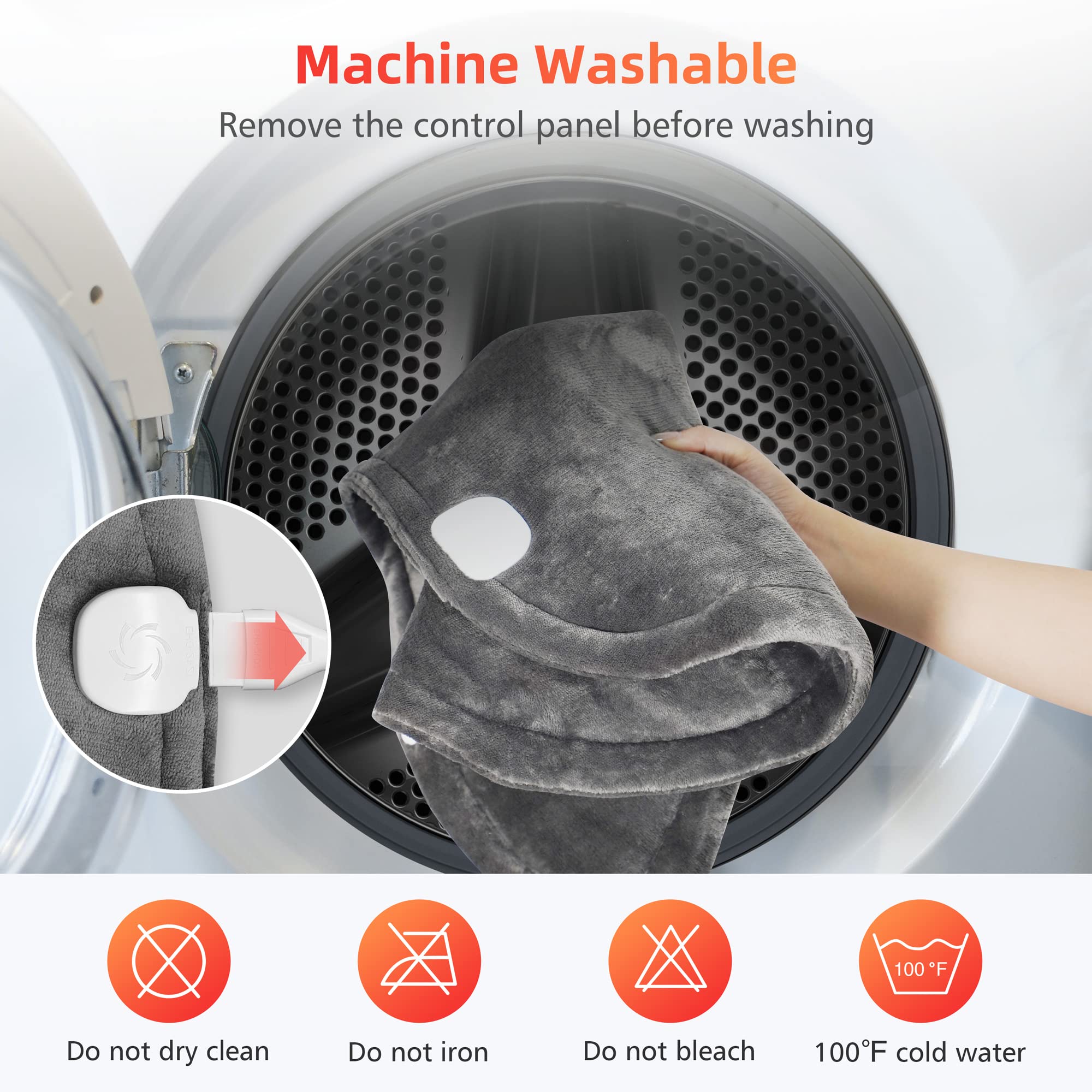 Machine Washable

Remove the control panel before washing

100 °F

Do not dry clean

Do not iron

Do not bleach

100℉ cold water